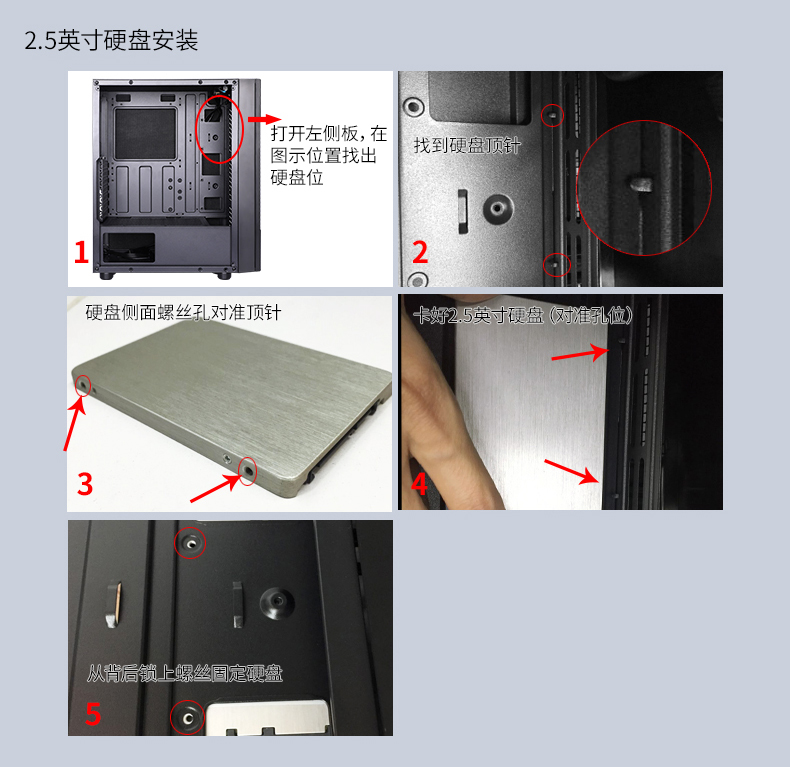 2.5英寸硬盘安装

打开左侧板，在图示位置找出硬盘位

1

找到硬盘顶针

2

硬盘侧面螺丝孔对准顶针

3

卡好2.5英寸硬盘（对准孔位）

4

从背后锁上螺丝固定硬盘

5