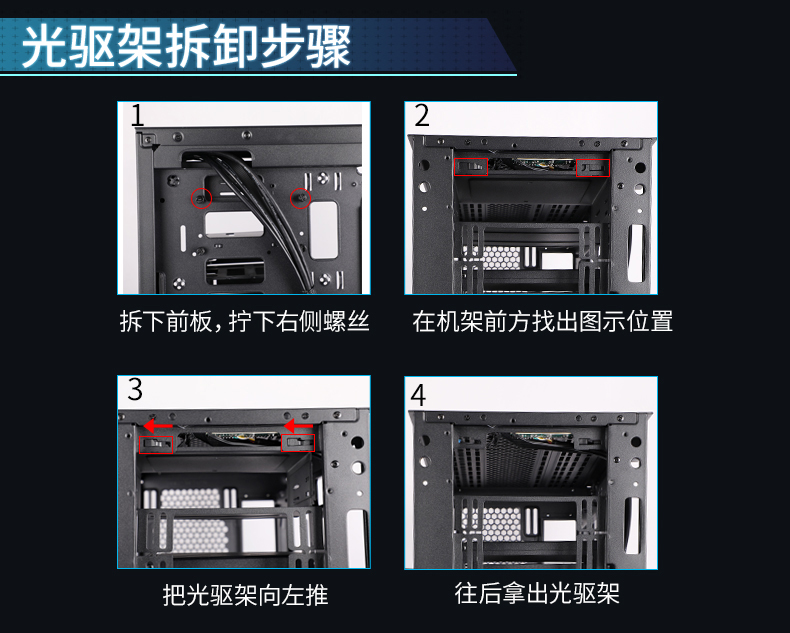 光驱架拆卸步骤

1

拆下前板，拧下右侧螺丝

2

在机架前方找出图示位置

3

把光驱架向左推

4

往后拿出光驱架