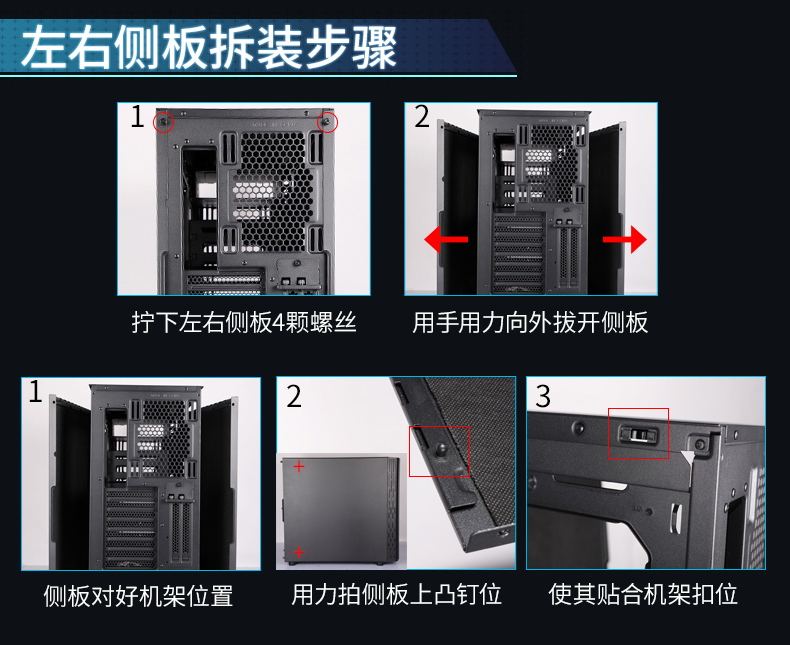 左右侧板拆装步骤

1

拧下左右侧板4颗螺丝

2

用手用力向外拔开侧板

1

侧板对好机架位置

2

用力拍侧板上凸钉位

3

使其贴合机架扣位