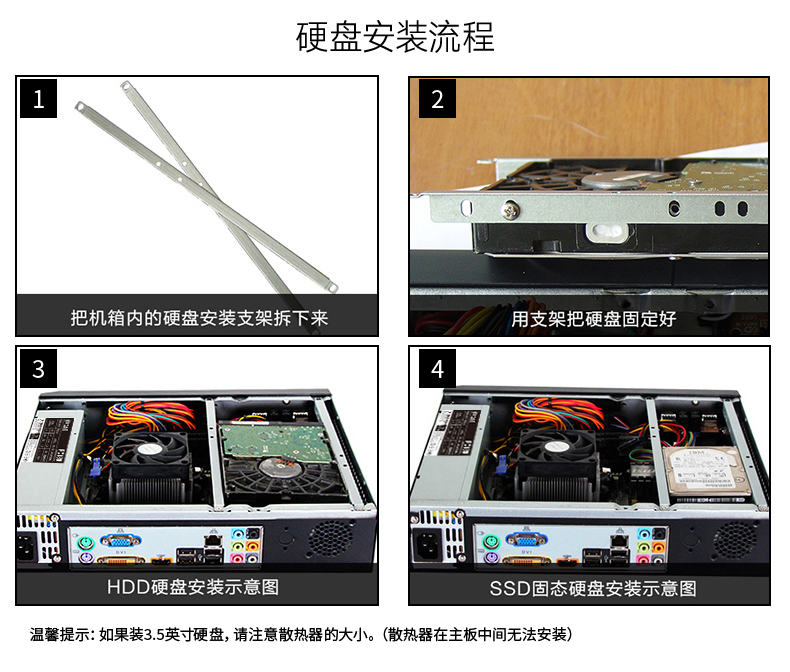 硬盘安装流程

1

把机箱内的硬盘安装支架拆下来

2

用支架把硬盘固定好

3

HDD硬盘安装示意图

4

SSD固态硬盘安装示意图

温馨提示：如果装3.5英寸硬盘，请注意散热器的大小。（散热器在主板中间无法安装）