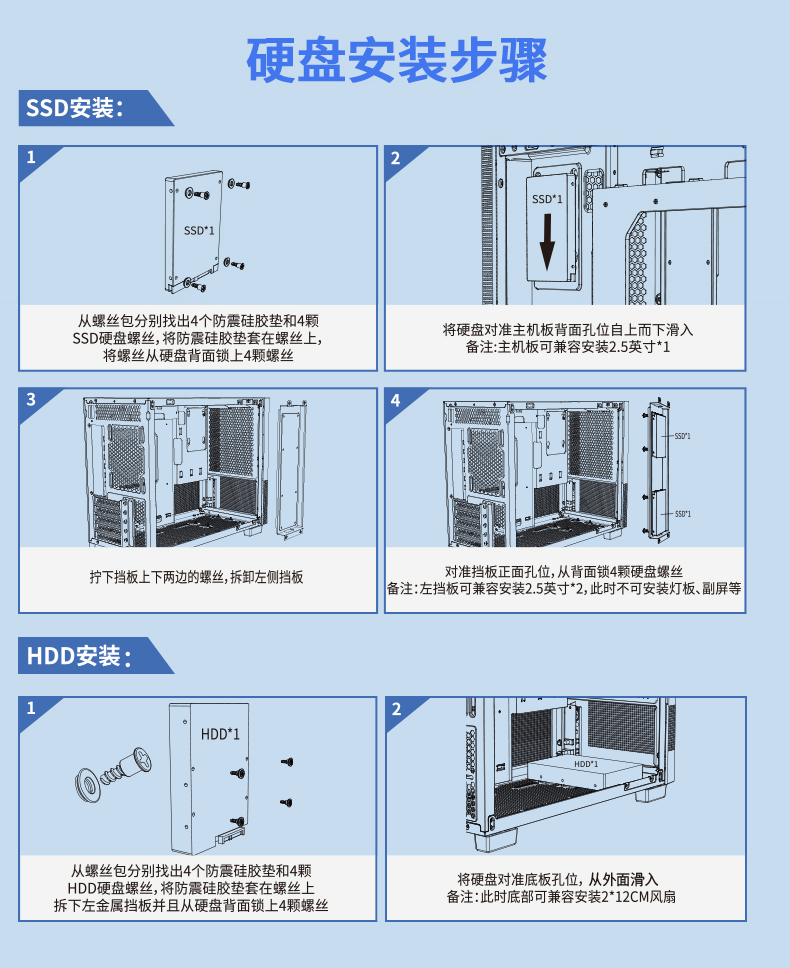 硬盘安装步骤

SSD安装：

1

SSD*1

从螺丝包分别找出4个防震硅胶垫和4颗SSD硬盘螺丝，将防震硅胶垫套在螺丝上，将螺丝从硬盘背面锁上4颗螺丝

2

SSD*1

将硬盘对准主机板背面孔位自上而下滑入
备注:主机板可兼容安装2.5英寸*1

3

拧下挡板上下两边的螺丝，拆卸左侧挡板

4

SSD*1

SSD*1

对准挡板正面孔位，从背面锁4颗硬盘螺丝
备注:左挡板可兼容安装2.5英寸*2，此时不可安装灯板、副屏等

HDD安装：

1

HDD*1

从螺丝包分别找出4个防震硅胶垫和4颗HDD硬盘螺丝，将防震硅胶垫套在螺丝上
拆下左金属挡板并且从硬盘背面锁上4颗螺丝

2

HDD*1

将硬盘对准底板孔位，从外面滑入
备注:此时底部可兼容安装2*12CM风扇