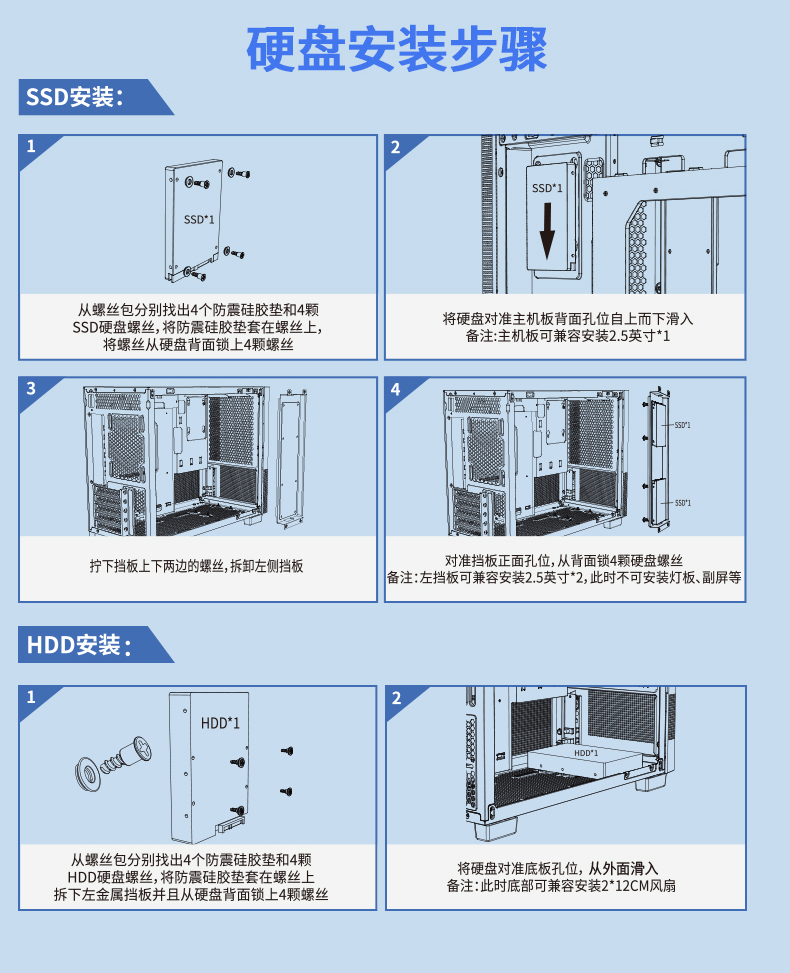 硬盘安装步骤

SSD安装：

1

SSD*1

从螺丝包分别找出4个防震硅胶垫和4颗SSD硬盘螺丝，将防震硅胶垫套在螺丝上，将螺丝从硬盘背面锁上4颗螺丝

2

SSD*1

将硬盘对准主机板背面孔位自上而下滑入
备注：主机板可兼容安装2.5英寸*1

3

拧下挡板上下两边的螺丝，拆卸左侧挡板

4

SSD*1

SSD*1

对准挡板正面孔位，从背面锁4颗硬盘螺丝
备注：左挡板可兼容安装2.5英寸*2，此时不可安装灯板、副屏等

HDD安装：

1

HDD*1

从螺丝包分别找出4个防震硅胶垫和4颗HDD硬盘螺丝，将防震硅胶垫套在螺丝上
拆下左金属挡板并且从硬盘背面锁上4颗螺丝

2

HDD*1

将硬盘对准底板孔位，从外面滑入
备注：此时底部可兼容安装2*12CM风扇