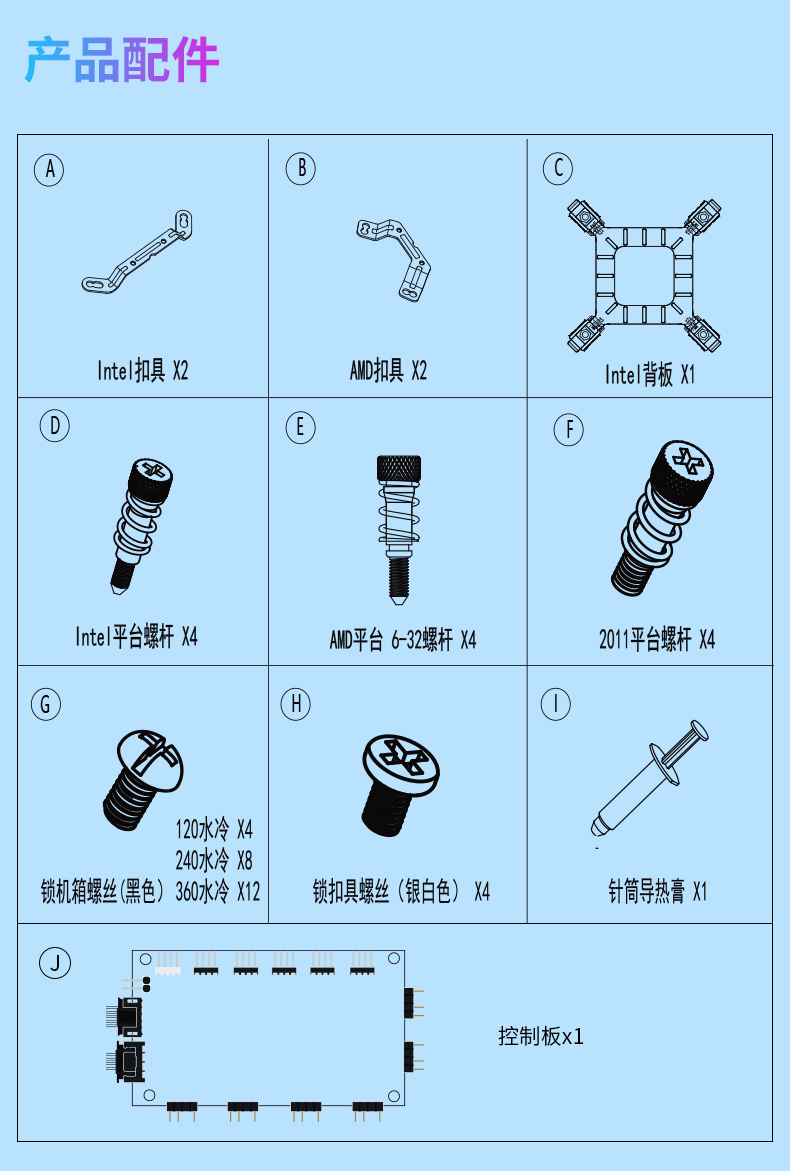 产品配件

A
Intel扣具 X2

B
AMD扣具 X2

C
Intel背板 X1

D
Intel平台螺杆 X4

E
AMD平台 6-32螺杆 X4

F
2011平台螺杆 X4

G
120水冷 X4
240水冷 X8
锁机箱螺丝(黑色) 360水冷 X12

H
锁扣具螺丝（银白色） X4

I
针筒导热膏 X1

J
控制板x1