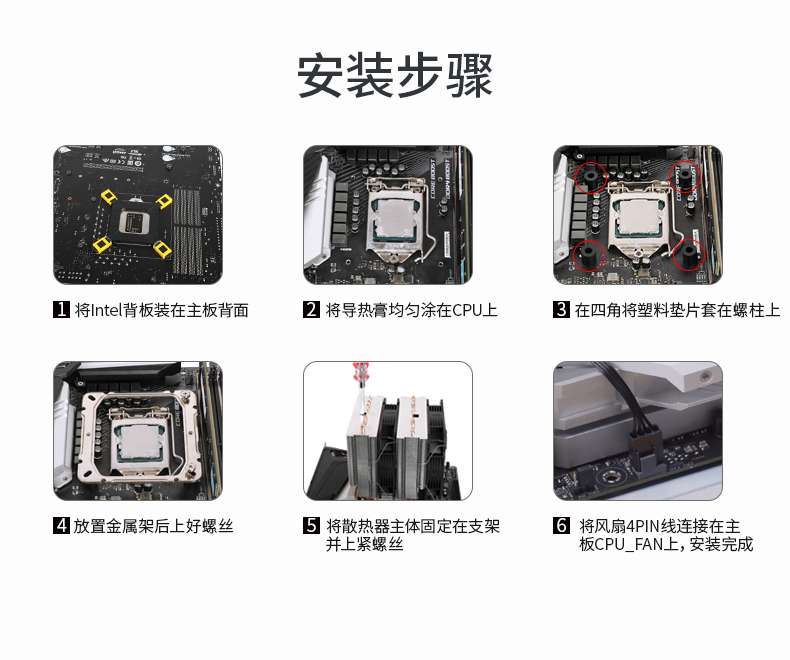 安装步骤

1 将Intel背板装在主板背面

2 将导热膏均匀涂在CPU上

3 在四角将塑料垫片套在螺柱上

4 放置金属架后上好螺丝

5 将散热器主体固定在支架并上紧螺丝

6 将风扇4PIN线连接在主板CPU_FAN上，安装完成