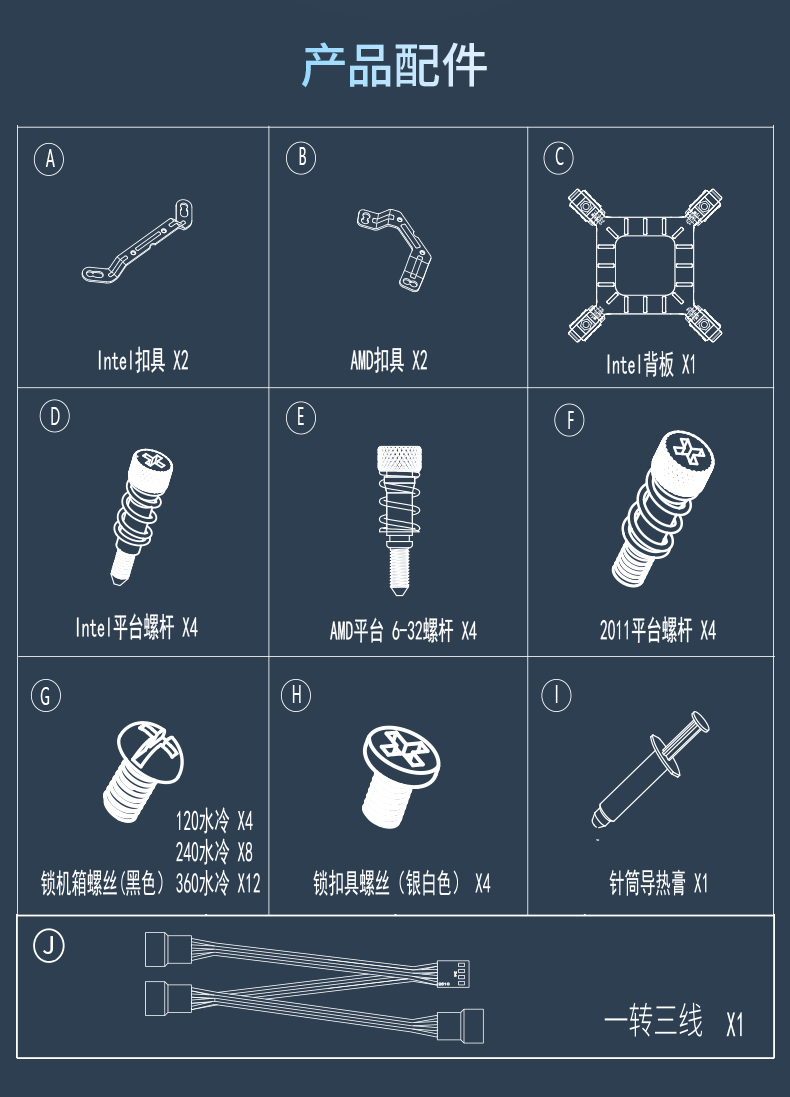 产品配件

A
Intel扣具 X2

B
AMD扣具 X2

C
Intel背板 X1

D
Intel平台螺杆 X4

E
AMD平台 6-32螺杆 X4

F
2011平台螺杆 X4

G
120水冷 X4
240水冷 X8
锁机箱螺丝（黑色） 360水冷 X12

H
锁扣具螺丝（银白色） X4

I
针筒导热膏 X1

J
一转三线 X1