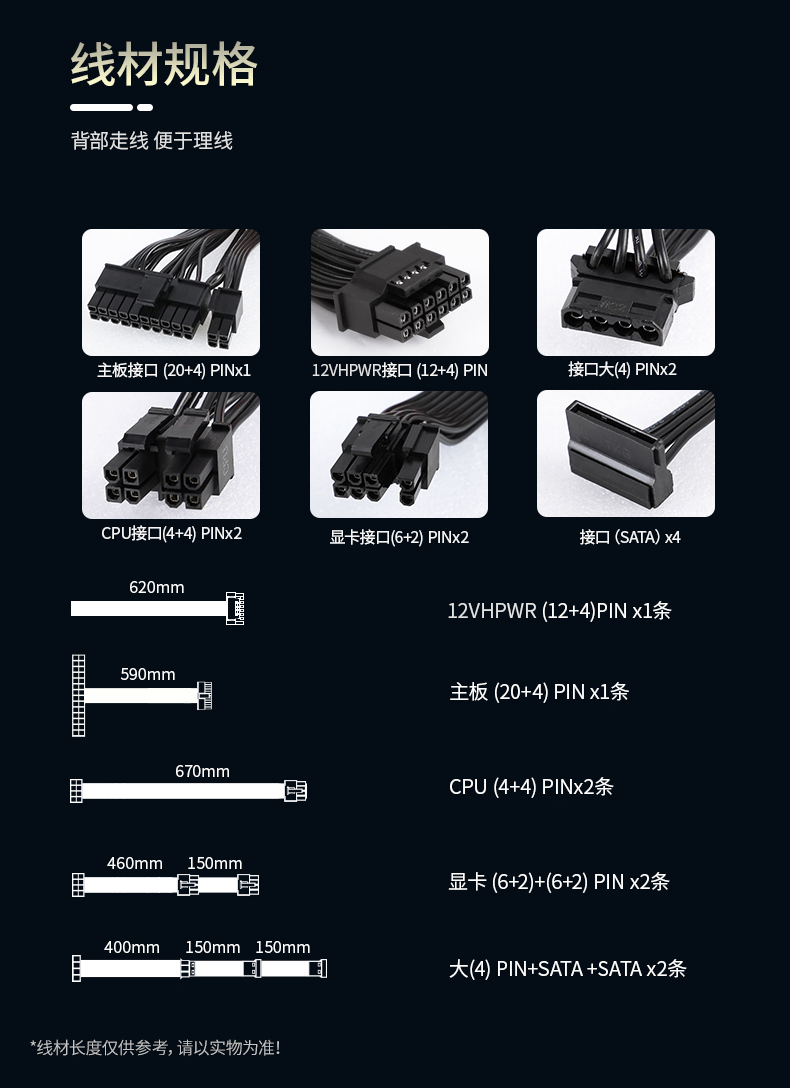 线材规格

背部走线 便于理线

主板接口 (20+4) PINx1

12VHPWR接口 (12+4) PIN

接口大(4) PINx2

CPU接口(4+4) PINx2

显卡接口(6+2) PINx2

接口 (SATA) x4

620mm

12VHPWR (12+4)PIN x1条

590mm

主板 (20+4) PIN x1条

670mm

CPU (4+4) PINx2条

460mm 150mm

显卡 (6+2)+(6+2) PIN x2条

400mm 150mm 150mm

大(4) PIN+SATA +SATA x2条

*线材长度仅供参考，请以实物为准！