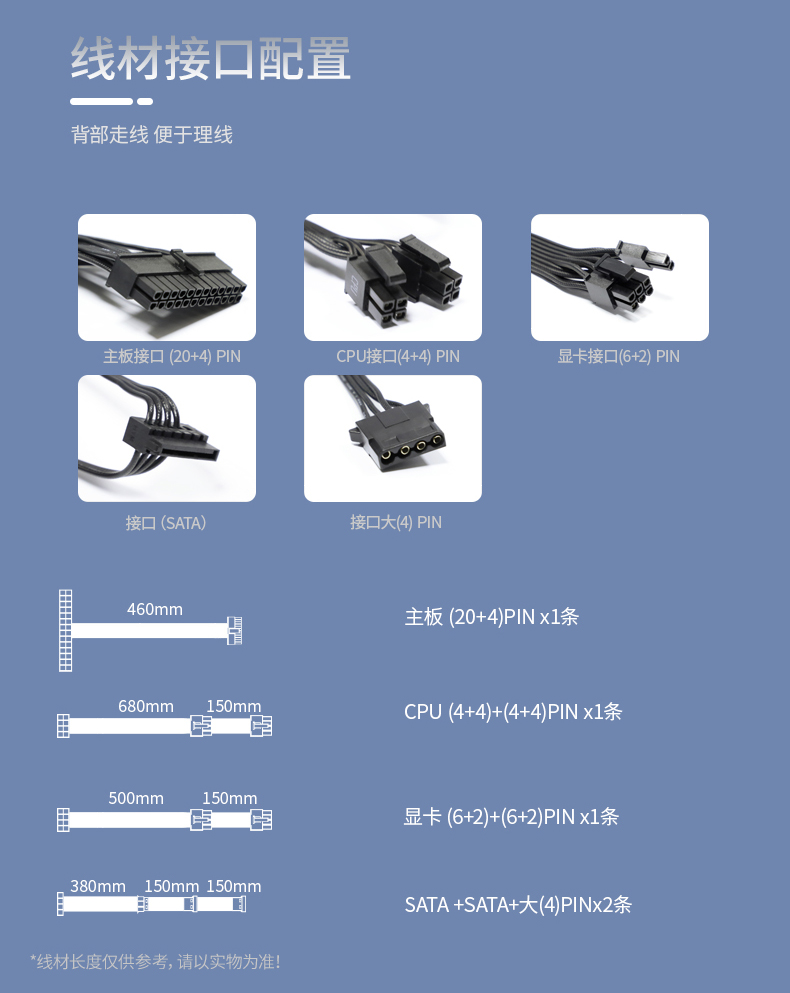 线材接口配置

背部走线 便于理线

主板接口 (20+4) PIN

CPU接口(4+4) PIN

显卡接口(6+2) PIN

接口 (SATA)

接口大(4) PIN

460mm

主板 (20+4)PIN x1条

680mm 150mm

CPU (4+4)+(4+4)PIN x1条

500mm 150mm

显卡 (6+2)+(6+2)PIN x1条

380mm 150mm 150mm

SATA +SATA+大(4)PINx2条

*线材长度仅供参考, 请以实物为准!