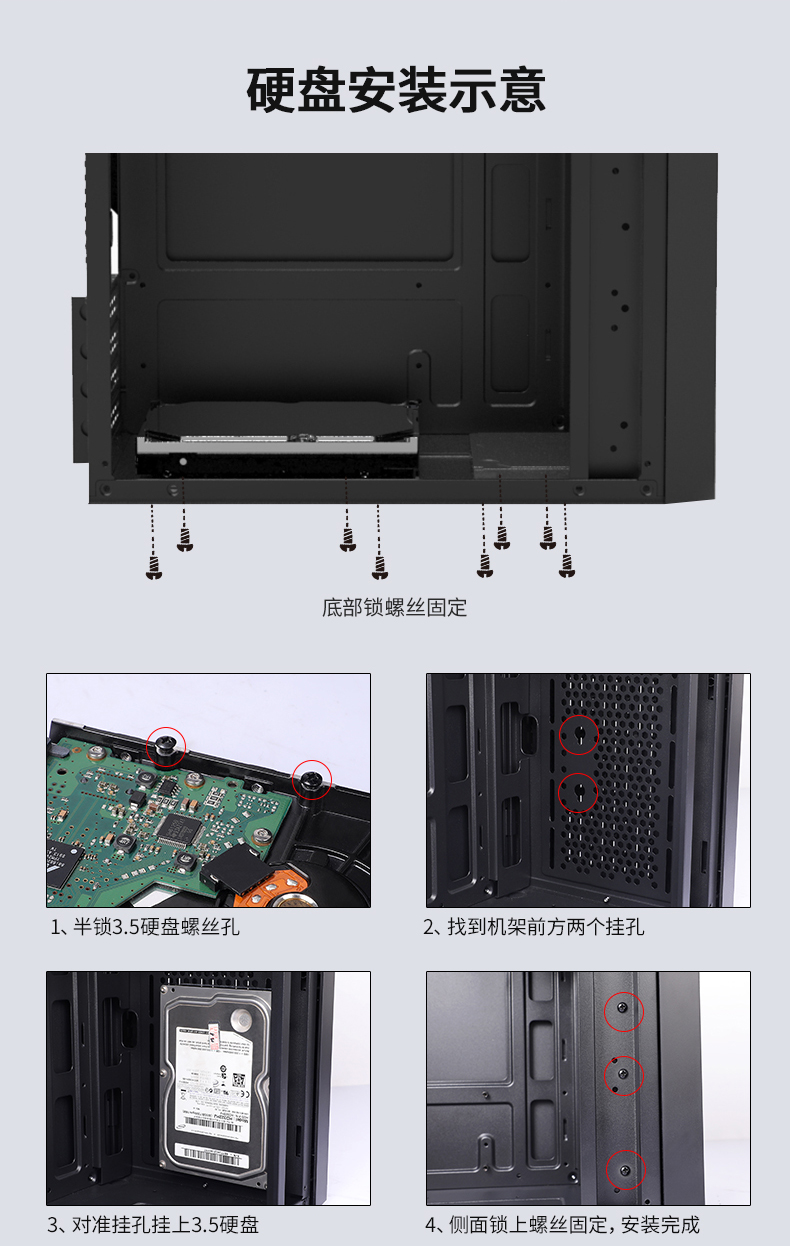 硬盘安装示意

底部锁螺丝固定

1、半锁3.5硬盘螺丝孔

2、找到机架前方两个挂孔

3、对准挂孔挂上3.5硬盘

4、侧面锁上螺丝固定，安装完成