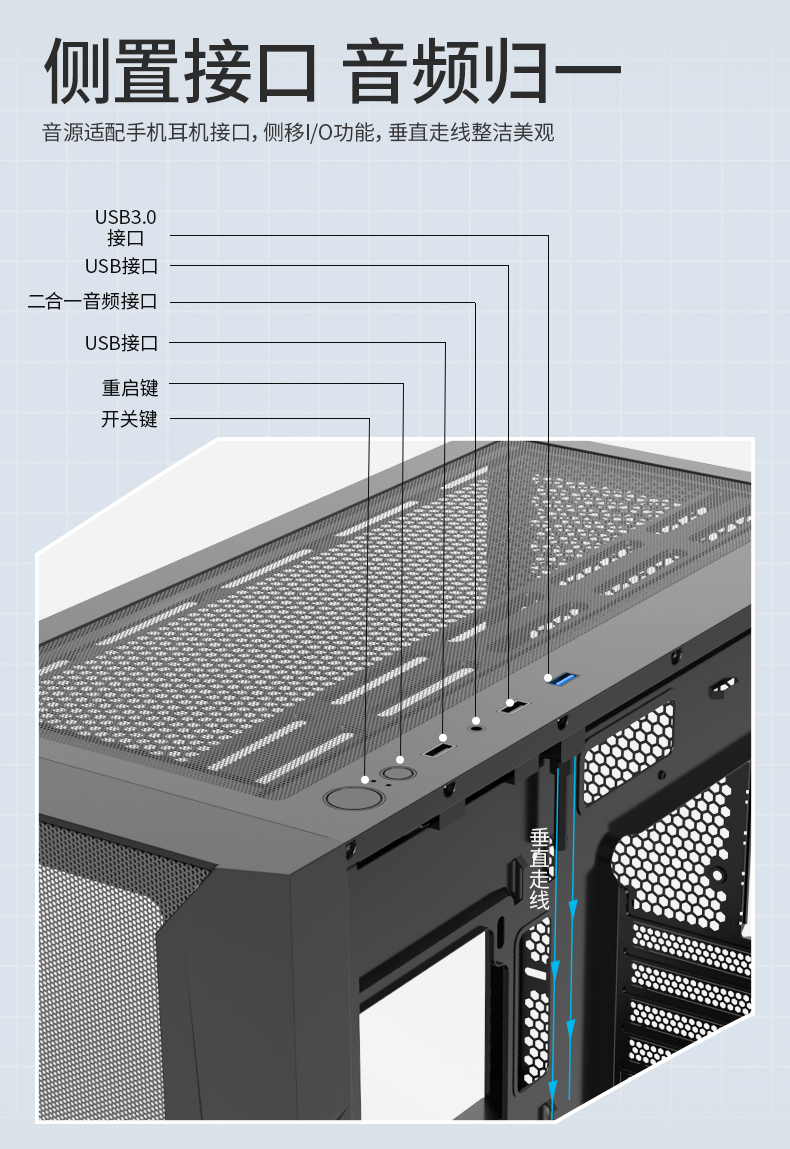 侧置接口 音频归一

音源适配手机耳机接口，侧移I/O功能，垂直走线整洁美观

USB3.0
接口

USB接口

二合一音频接口

USB接口

重启键

开关键

垂直走线